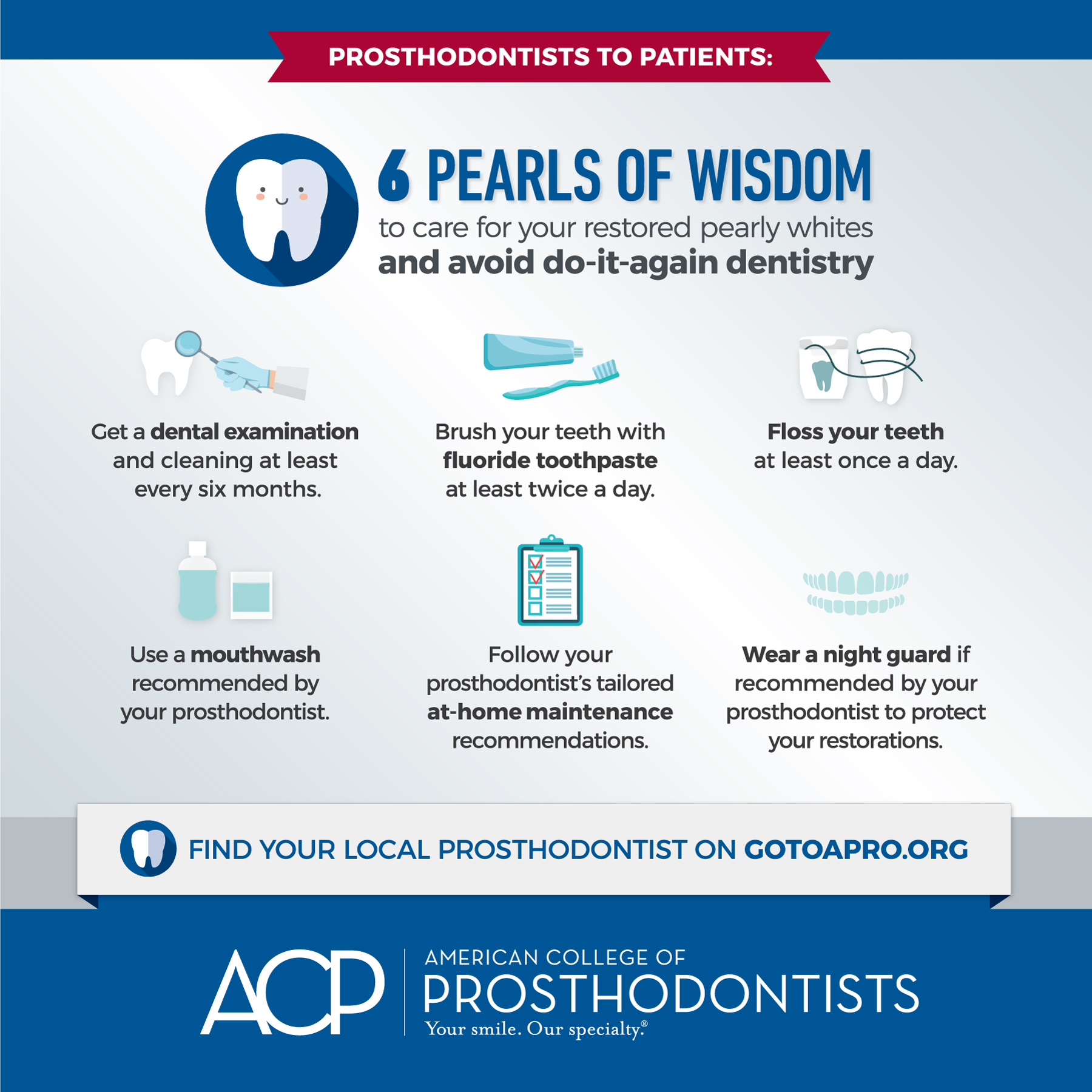 PROSTHODONTISTS TO PATIENTS:

6 PEARLS OF WISDOM
to care for your restored pearly whites
and avoid do-it-again dentistry

Get a dental examination and cleaning at least every six months.

Brush your teeth with fluoride toothpaste at least twice a day.

Floss your teeth at least once a day.

Use a mouthwash recommended by your prosthodontist.

Follow your prosthodontist's tailored at-home maintenance recommendations.

Wear a night guard if recommended by your prosthodontist to protect your restorations.

FIND YOUR LOCAL PROSTHODONTIST ON GOTOAPRO.ORG

ACP
AMERICAN COLLEGE OF
PROSTHODONTISTS
Your smile. Our specialty.®