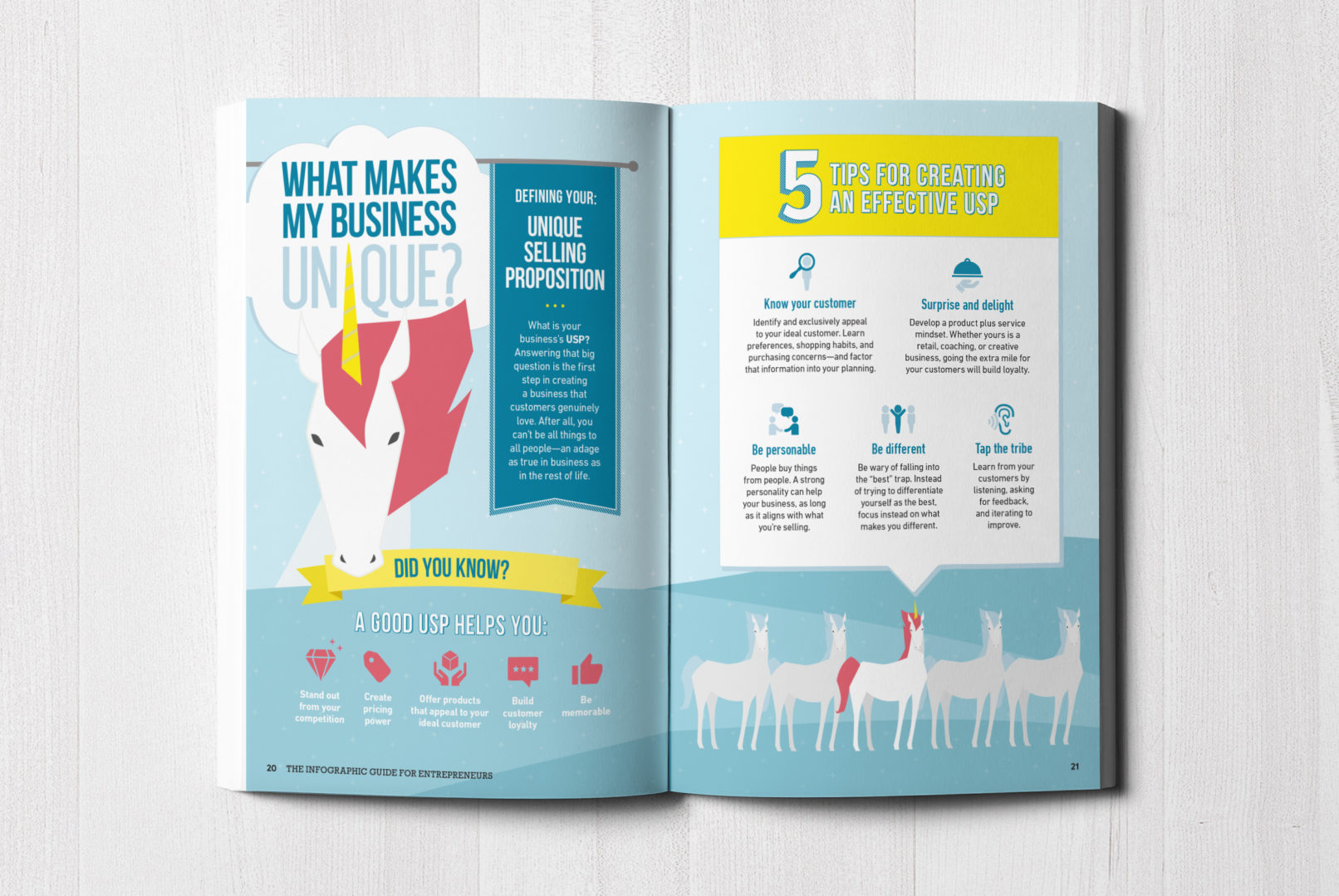 WHAT MAKES MY BUSINESS UNIQUE?

DEFINING YOUR:

UNIQUE SELLING PROPOSITION

What is your business's USP? Answering that big question is the first step in creating a business that customers genuinely love. After all, you can't be all things to all people—an adage as true in business as in the rest of life.

DID YOU KNOW?

A GOOD USP HELPS YOU:

Stand out from your competition

Create pricing power

Offer products that appeal to your ideal customer

Build customer loyalty

Be memorable

20 THE INFOGRAPHIC GUIDE FOR ENTREPRENEURS

5 TIPS FOR CREATING AN EFFECTIVE USP

Know your customer

Identify and exclusively appeal to your ideal customer. Learn preferences, shopping habits, and purchasing concerns—and factor that information into your planning.

Surprise and delight

Develop a product plus service mindset. Whether yours is a retail, coaching, or creative business, going the extra mile for your customers will build loyalty.

Be personable

People buy things from people. A strong personality can help your business, as long as it aligns with what you're selling.

Be different

Be wary of falling into the "best" trap. Instead of trying to differentiate yourself as the best, focus instead on what makes you different.

Tap the tribe

Learn from your customers by listening, asking for feedback, and iterating to improve.

21