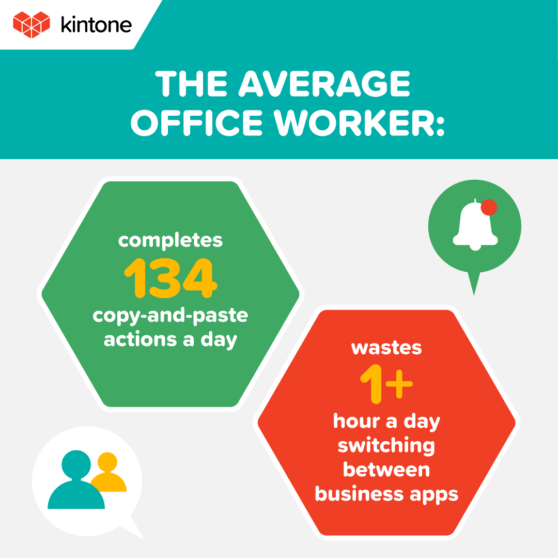 kintone

THE AVERAGE OFFICE WORKER:

completes
134
copy-and-paste actions a day

wastes
1+
hour a day switching between business apps