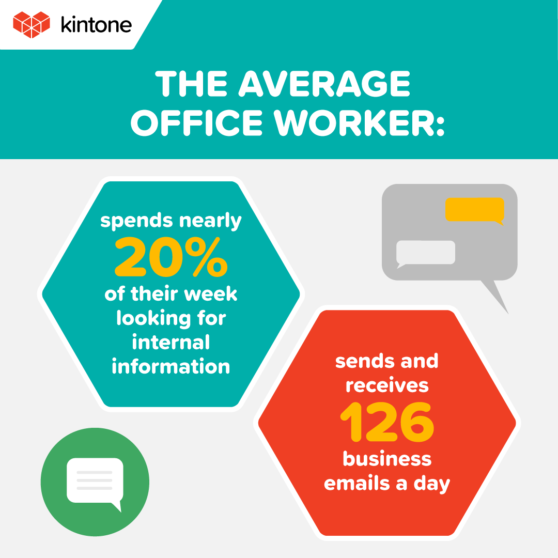 kintone

THE AVERAGE OFFICE WORKER:

spends nearly 20% of their week looking for internal information

sends and receives 126 business emails a day