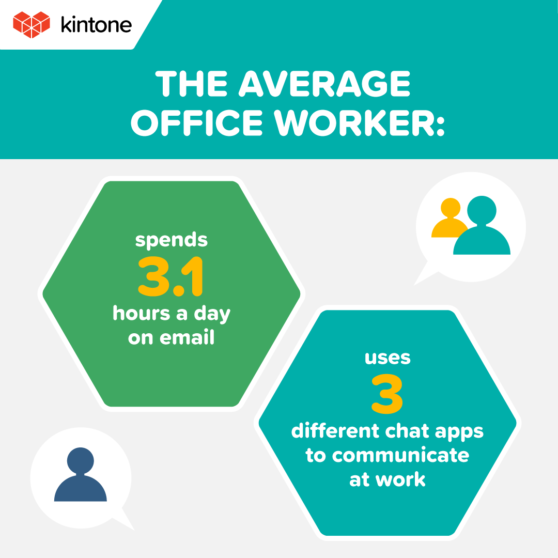 kintone

THE AVERAGE OFFICE WORKER:

spends
3.1
hours a day on email

uses
3
different chat apps to communicate at work